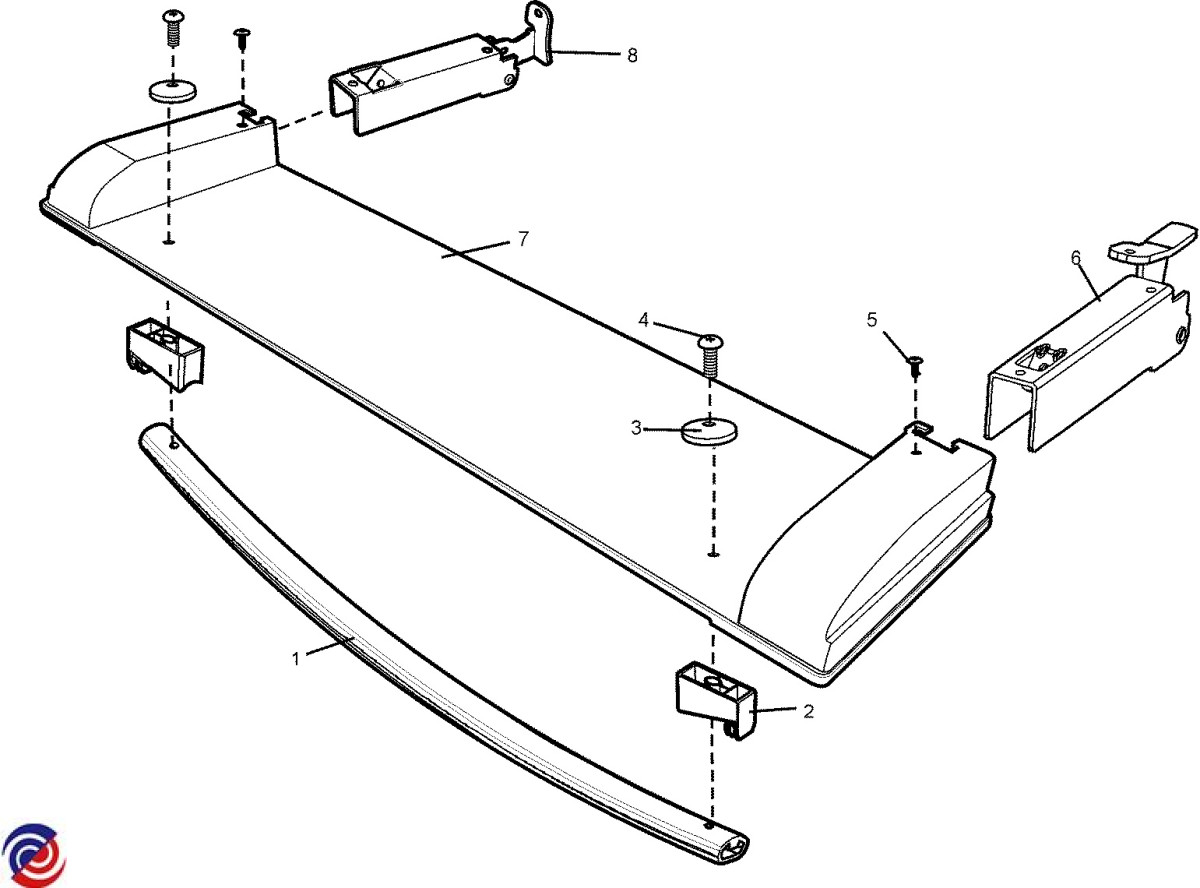 8
7
6
4
5
3
1
2